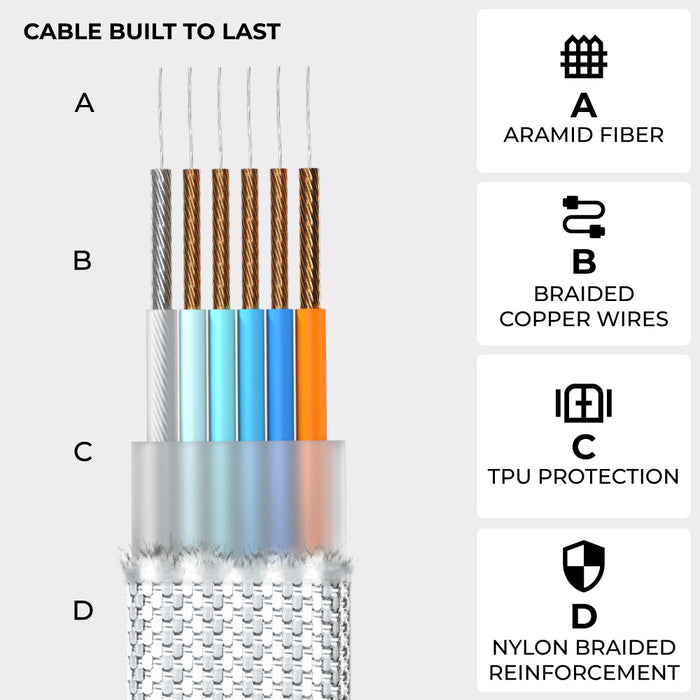 CABLE BUILT TO LAST

A

B

C

D

A
ARAMID FIBER

B
BRAIDED COPPER WIRES

C
TPU PROTECTION

D
NYLON BRAIDED REINFORCEMENT