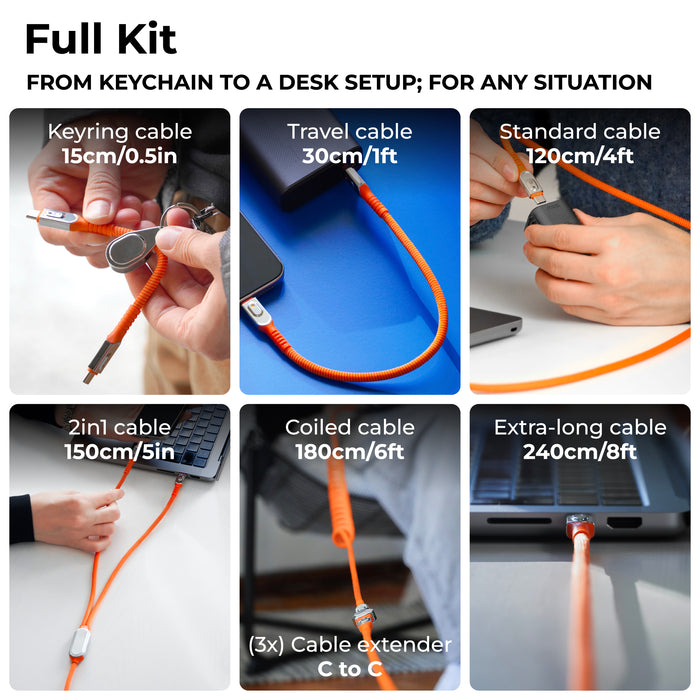 Full Kit

FROM KEYCHAIN TO A DESK SETUP; FOR ANY SITUATION

Keyring cable
15cm/0.5in

Travel cable
30cm/1ft

Standard cable
120cm/4ft

2in1 cable
150cm/5in

Coiled cable
180cm/6ft

(3x) Cable extender
C to C

Extra-long cable
240cm/8ft